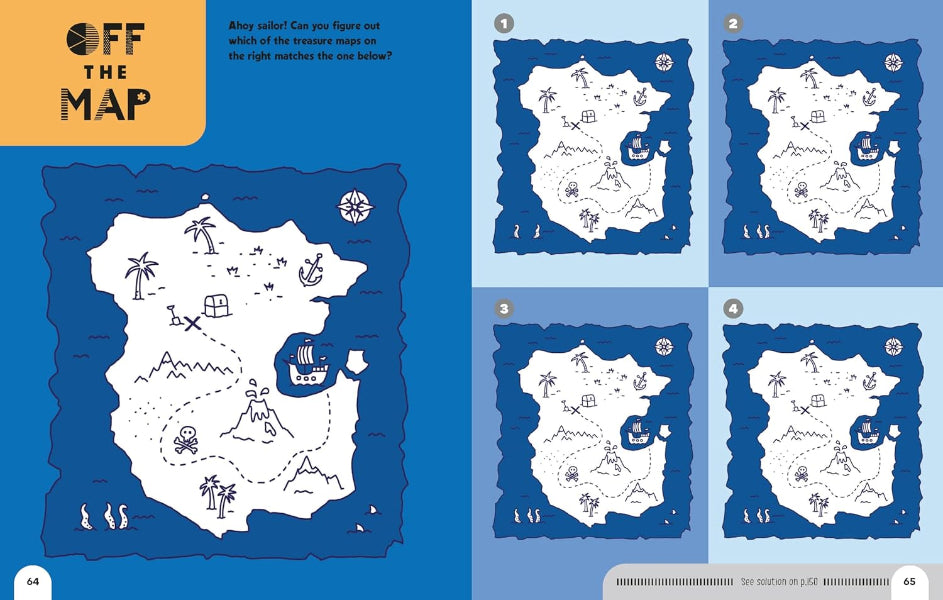 OFF THE MAP

Ahoy sailor! Can you figure out which of the treasure maps on the right matches the one below?

1

2

3

4

64

See solution on p.150

65